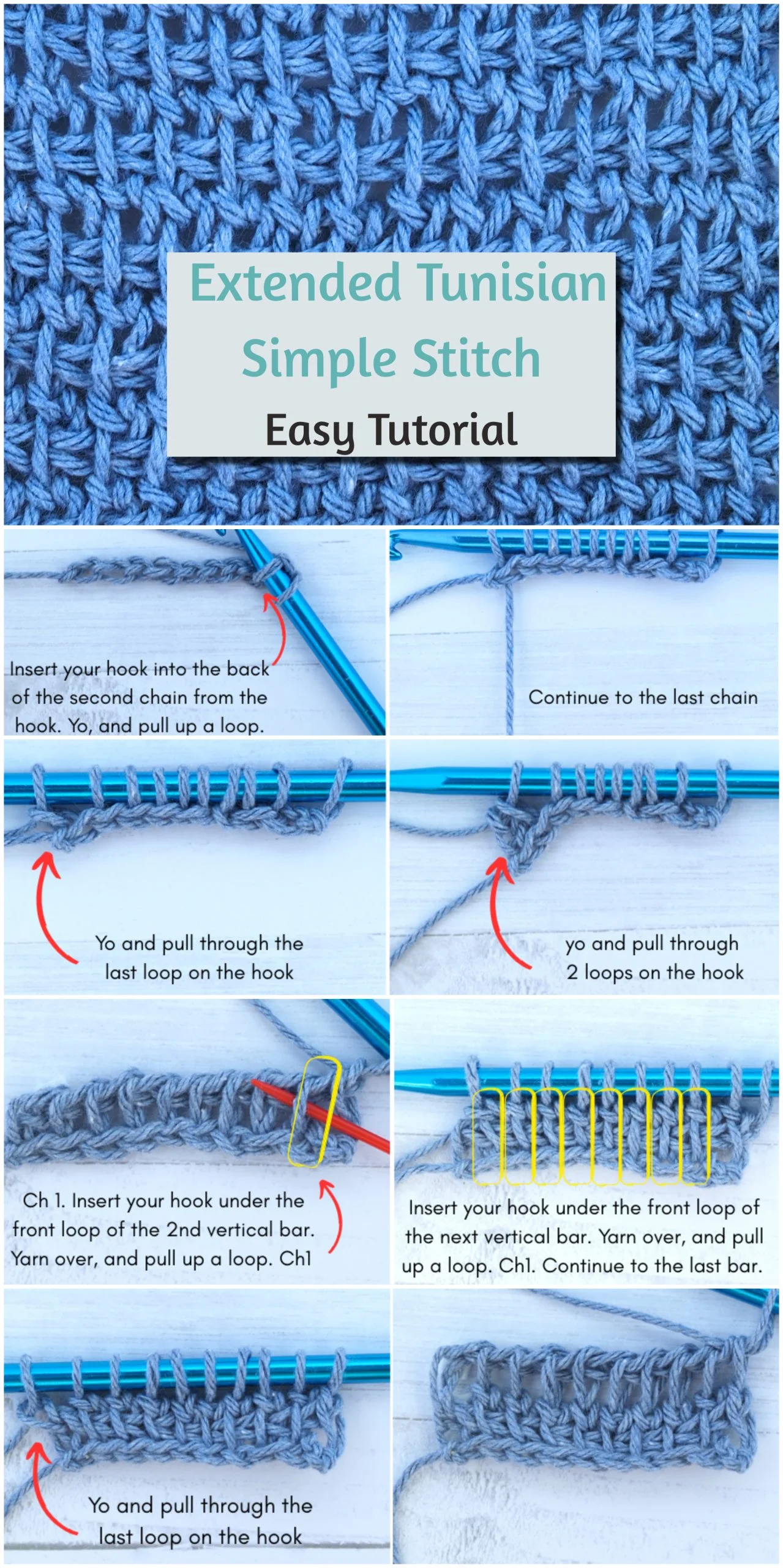 Extended Tunisian Simple Stitch

Easy Tutorial

Insert your hook into the back of the second chain from the hook. Yo, and pull up a loop.

Continue to the last chain

Yo and pull through the last loop on the hook

yo and pull through 2 loops on the hook

Ch 1. Insert your hook under the front loop of the 2nd vertical bar. Yarn over, and pull up a loop. Ch1

Insert your hook under the front loop of the next vertical bar. Yarn over, and pull up a loop. Ch1. Continue to the last bar.

Yo and pull through the last loop on the hook