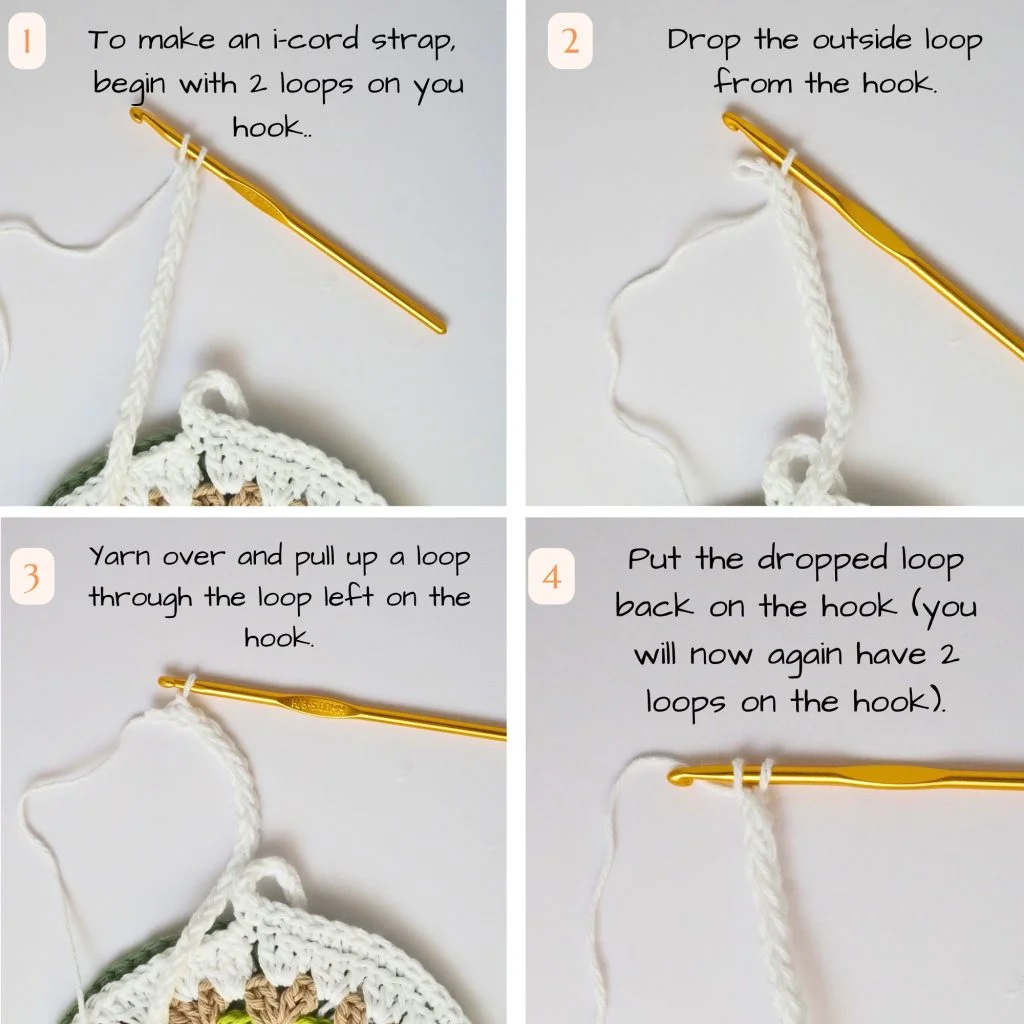 1

To make an i-cord strap, begin with 2 loops on you hook..

2

Drop the outside loop from the hook.

3

Yarn over and pull up a loop through the loop left on the hook.

H/8-5.00MM

4

Put the dropped loop back on the hook (you will now again have 2 loops on the hook).