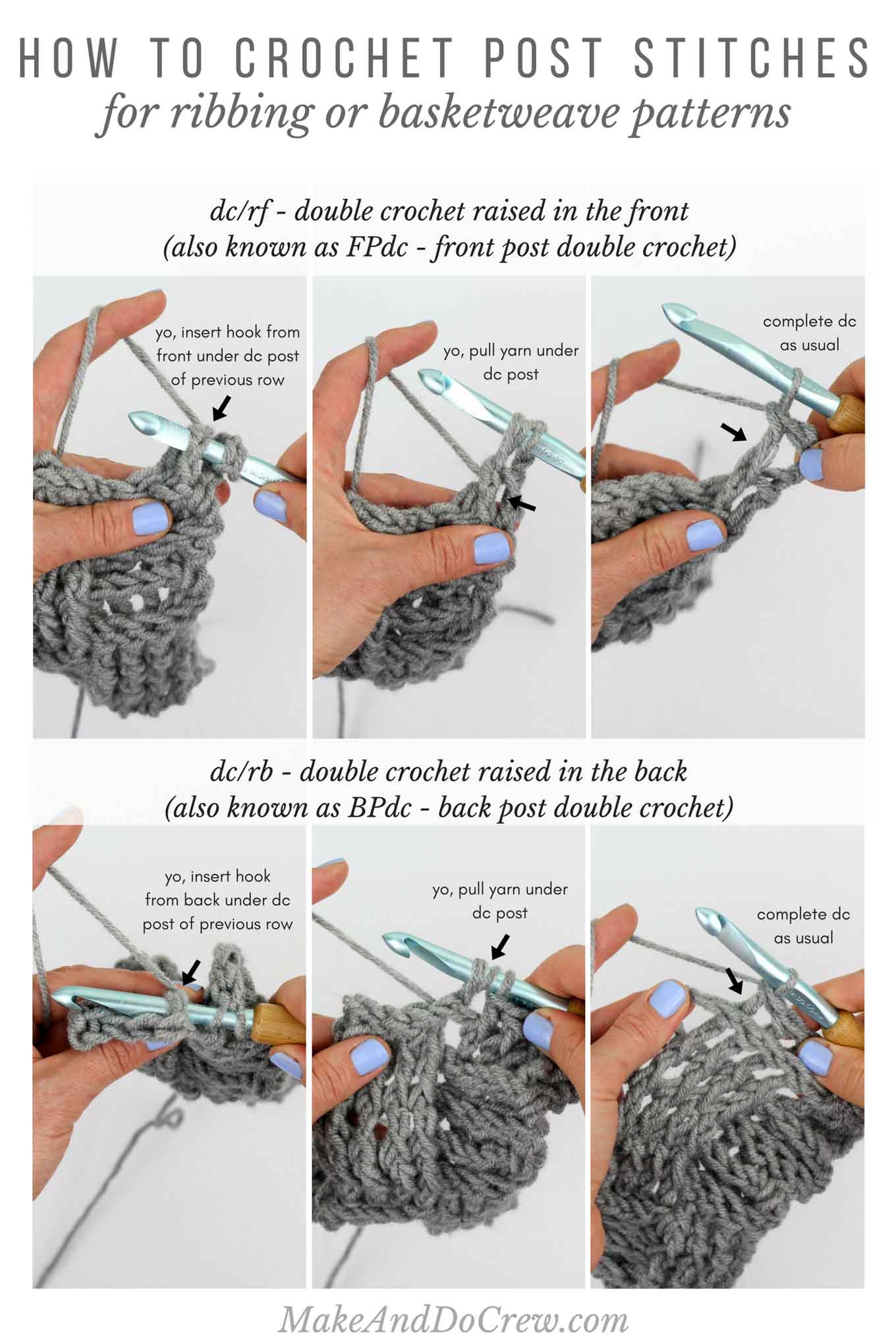 HOW TO CROCHET POST STITCHES
for ribbing or basketweave patterns

dc/rf - double crochet raised in the front
(also known as FPdc - front post double crochet)

yo, insert hook from front under dc post of previous row

yo, pull yarn under dc post

complete dc as usual

dc/rb - double crochet raised in the back
(also known as BPdc - back post double crochet)

yo, insert hook from back under dc post of previous row

yo, pull yarn under dc post

complete dc as usual

MakeAndDoCrew.com